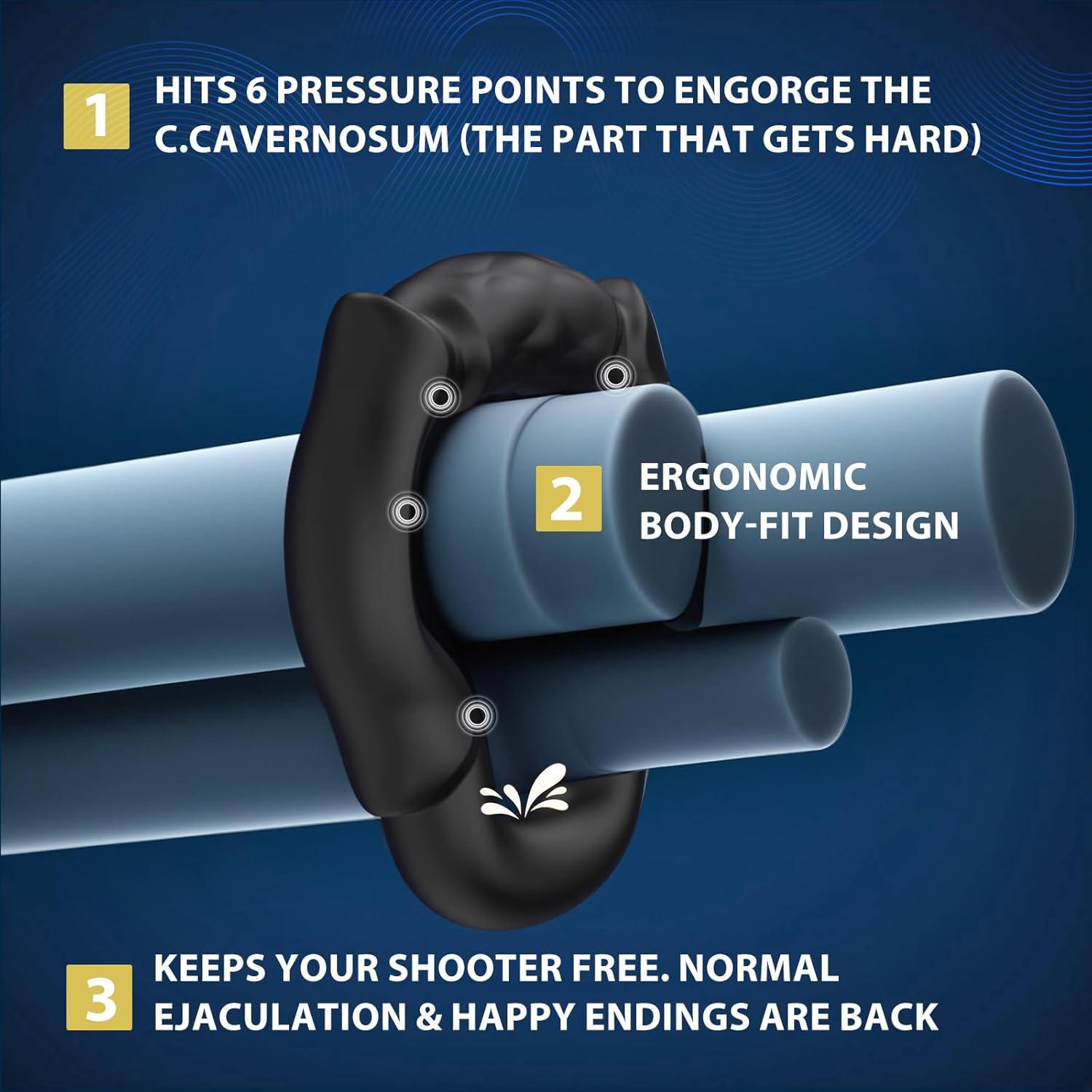 1 HITS 6 PRESSURE POINTS TO ENGORGE THE C.CAVERNOSUM (THE PART THAT GETS HARD)

2 ERGONOMIC BODY-FIT DESIGN

3 KEEPS YOUR SHOOTER FREE. NORMAL EJACULATION & HAPPY ENDINGS ARE BACK